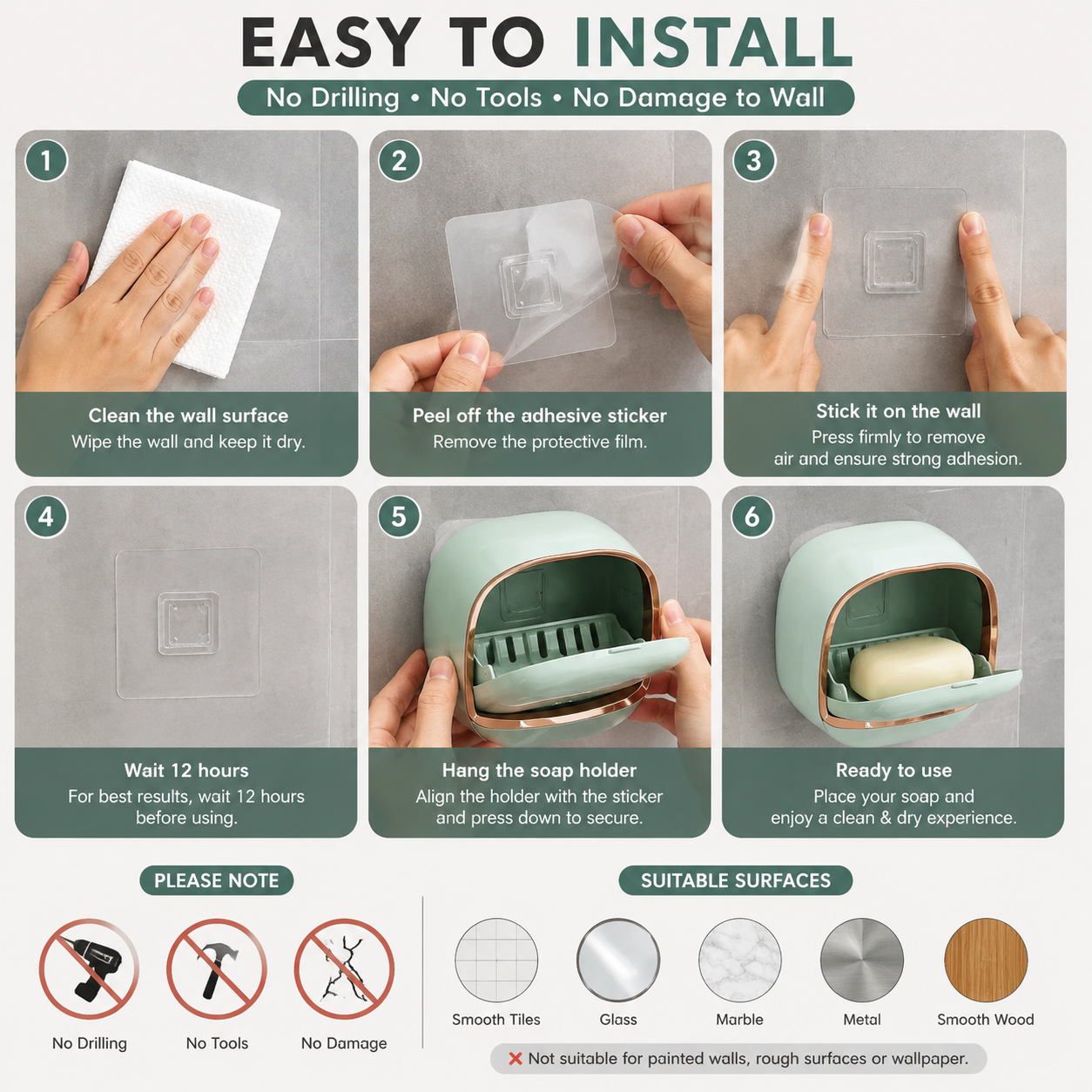 EASY TO INSTALL

No Drilling • No Tools • No Damage to Wall

1

Clean the wall surface
Wipe the wall and keep it dry.

2

Peel off the adhesive sticker
Remove the protective film.

3

Stick it on the wall
Press firmly to remove air and ensure strong adhesion.

4

Wait 12 hours
For best results, wait 12 hours before using.

5

Hang the soap holder
Align the holder with the sticker and press down to secure.

6

Ready to use
Place your soap and enjoy a clean & dry experience.

PLEASE NOTE

No Drilling

No Tools

No Damage

SUITABLE SURFACES

Smooth Tiles

Glass

Marble

Metal

Smooth Wood

✕ Not suitable for painted walls, rough surfaces or wallpaper.